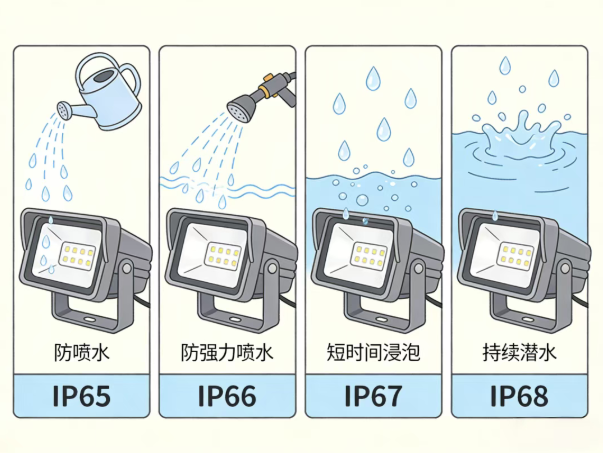 防喷水

IP65

防强力喷水

IP66

短时间浸泡

IP67

持续潜水

IP68