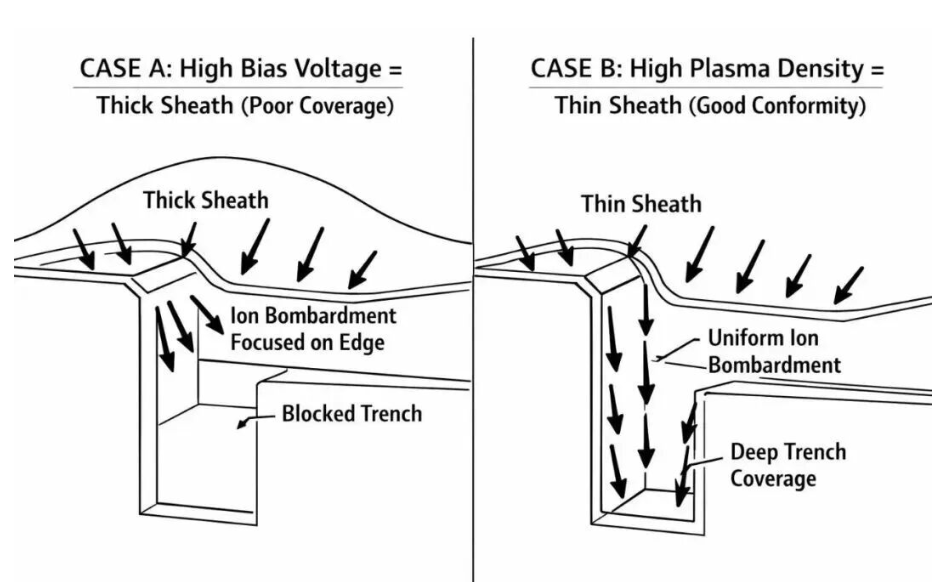 CASE A: High Bias Voltage =
Thick Sheath (Poor Coverage)

Thick Sheath

Ion Bombardment Focused on Edge

Blocked Trench

CASE B: High Plasma Density =
Thin Sheath (Good Conformity)

Thin Sheath

Uniform Ion Bombardment

Deep Trench Coverage